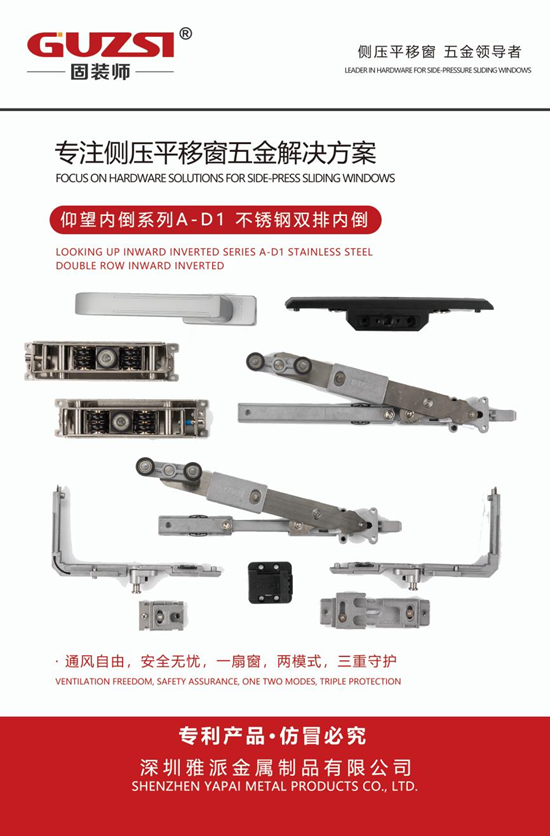 GUZSI®
固装师

侧压平移窗 五金领导者
LEADER IN HARDWARE FOR SIDE-PRESSURE SLIDING WINDOWS

专注侧压平移窗五金解决方案
FOCUS ON HARDWARE SOLUTIONS FOR SIDE-PRESS SLIDING WINDOWS

仰望内倒系列A-D1 不锈钢双排内倒
LOOKING UP INWARD INVERTED SERIES A-D1 STAINLESS STEEL DOUBLE ROW INWARD INVERTED

· 通风自由，安全无忧，一扇窗，两模式，三重守护
VENTILATION FREEDOM, SAFETY ASSURANCE, ONE TWO MODES, TRIPLE PROTECTION

专利产品·仿冒必究
深圳雅派金属制品有限公司
SHENZHEN YAPAI METAL PRODUCTS CO., LTD.